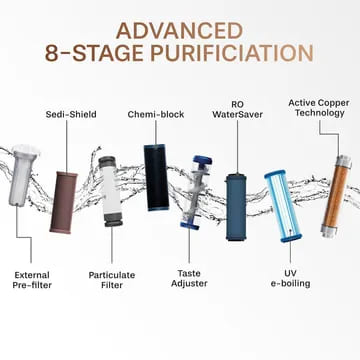 ADVANCED
8-STAGE PURIFICIATION

Sedi-Shield

Chemi-block

RO
WaterSaver

Active Copper
Technology

External
Pre-filter

Particulate
Filter

Taste
Adjuster

UV
e-boiling