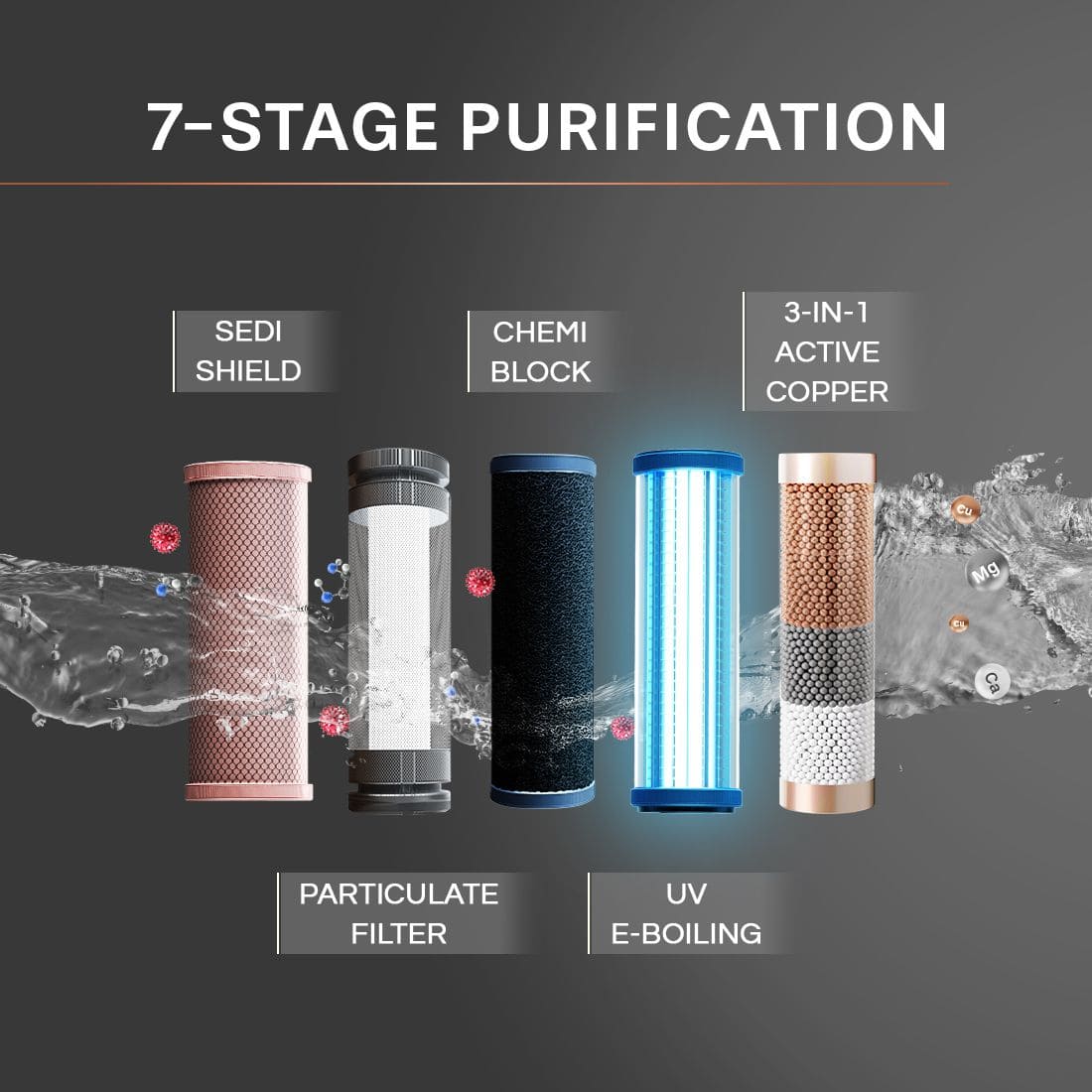 7-STAGE PURIFICATION

SEDI SHIELD

CHEMI BLOCK

3-IN-1 ACTIVE COPPER

Cu

Mg

Cu

Ca

PARTICULATE FILTER

UV E-BOILING